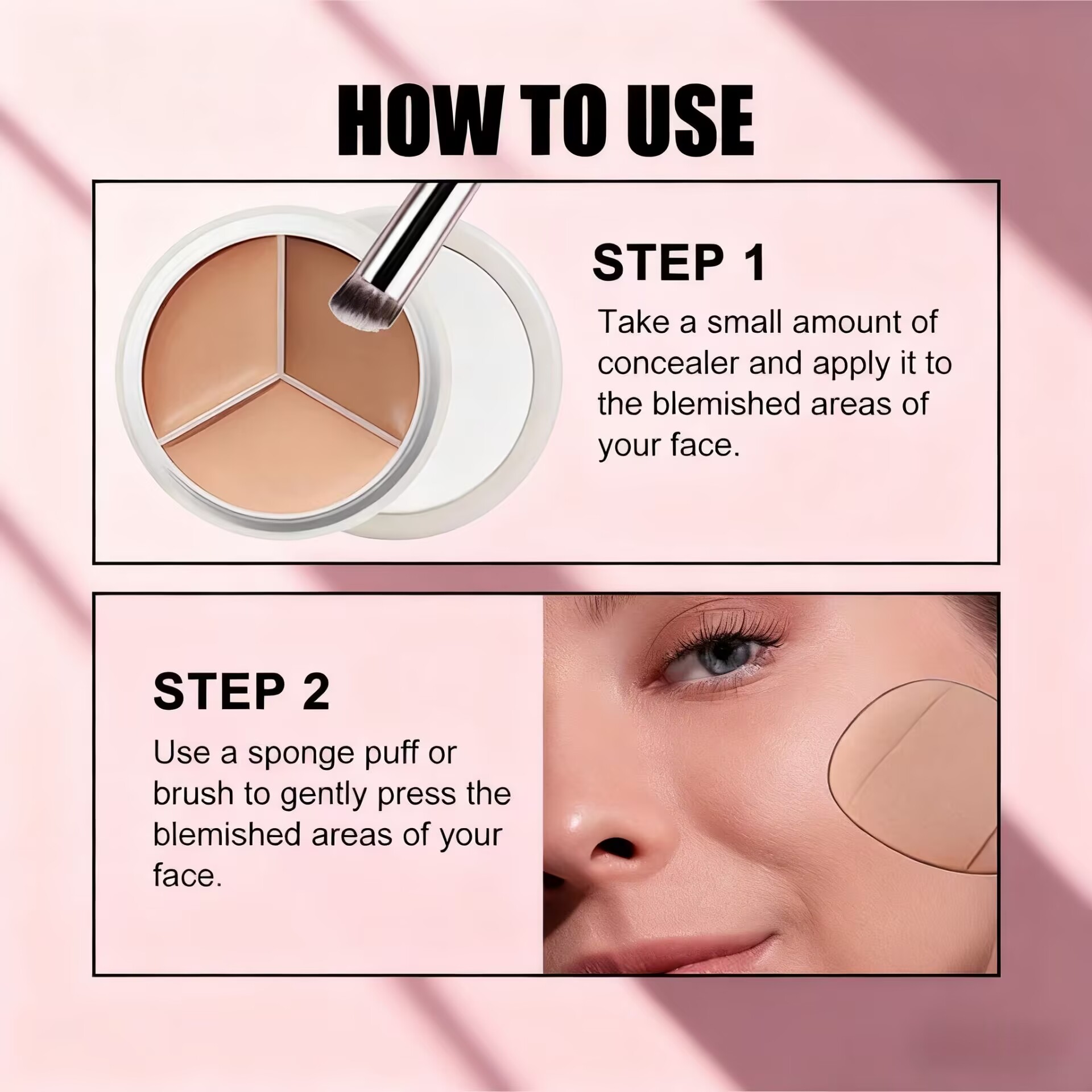 HOW TO USE

STEP 1

Take a small amount of concealer and apply it to the blemished areas of your face.

STEP 2

Use a sponge puff or brush to gently press the blemished areas of your face.